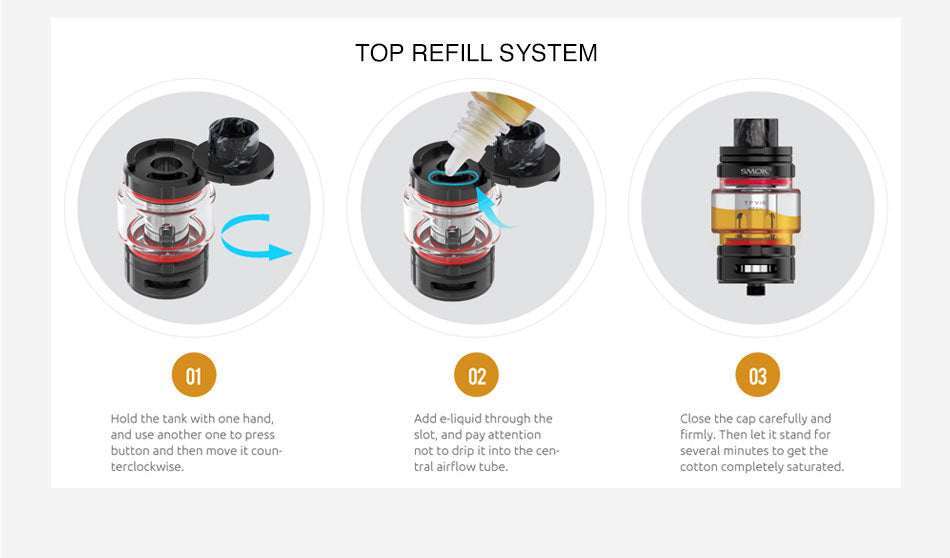 TOP REFILL SYSTEM

SMOK

TFV16

01

Hold the tank with one hand, and use another one to press button and then move it counterclockwise.

02

Add e-liquid through the slot, and pay attention not to drip it into the central airflow tube.

03

Close the cap carefully and firmly. Then let it stand for several minutes to get the cotton completely saturated.