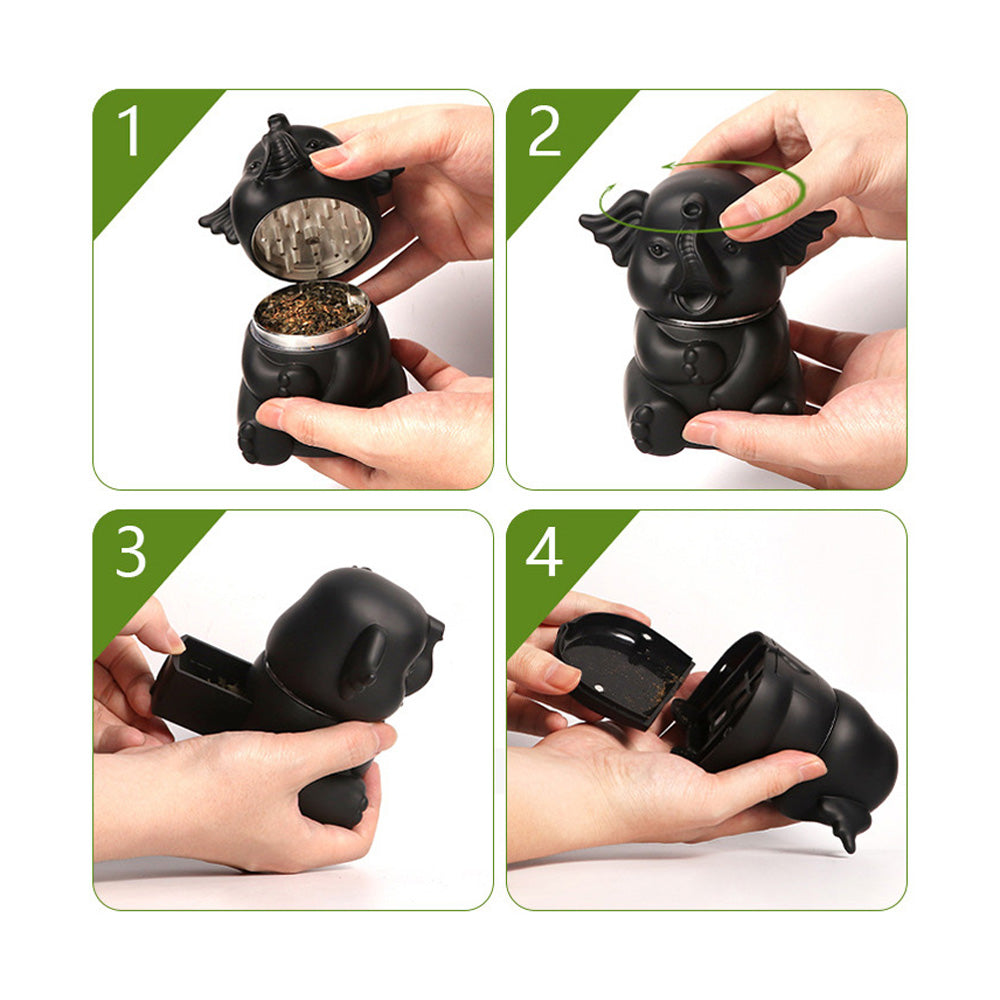 1

2

3

4